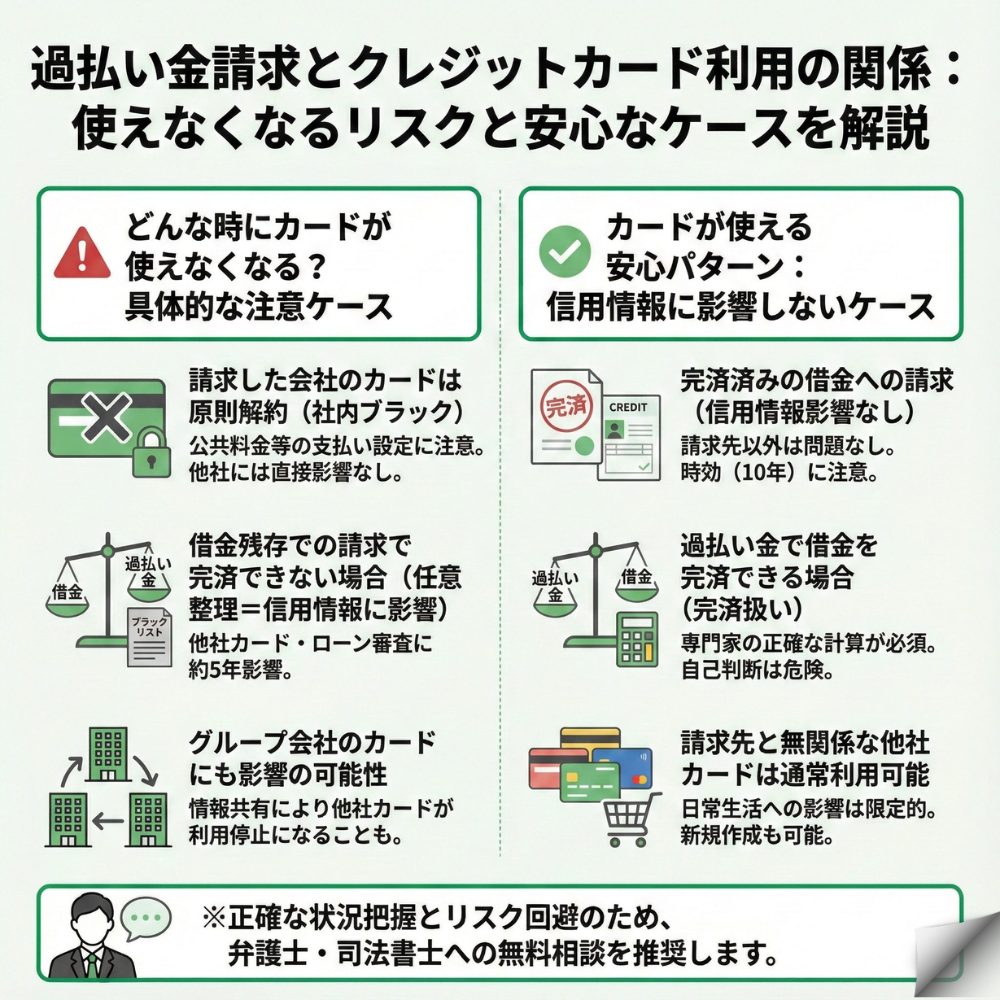 過払い金請求とクレジットカード利用の関係：使えなくなるリスクと安心なケースを解説

どんな時にカードが使えなくなる？具体的な注意ケース

請求した会社のカードは原則解約（社内ブラック）
公共料金等の支払い設定に注意。他社には直接影響なし。

借金
過払い金
ブラックリスト

借金残存での請求で完済できない場合（任意整理＝信用情報に影響）
他社カード・ローン審査に約5年影響。

グループ会社のカードにも影響の可能性
情報共有により他社カードが利用停止になることも。

カードが使える安心パターン：信用情報に影響しないケース

完済
CREDIT

完済済みの借金への請求（信用情報影響なし）
請求先以外は問題なし。時効（10年）に注意。

過払い金
借金

過払い金で借金を完済できる場合（完済扱い）
専門家の正確な計算が必須。自己判断は危険。

請求先と無関係な他社カードは通常利用可能
日常生活への影響は限定的。新規作成も可能。

※正確な状況把握とリスク回避のため、弁護士・司法書士への無料相談を推奨します。