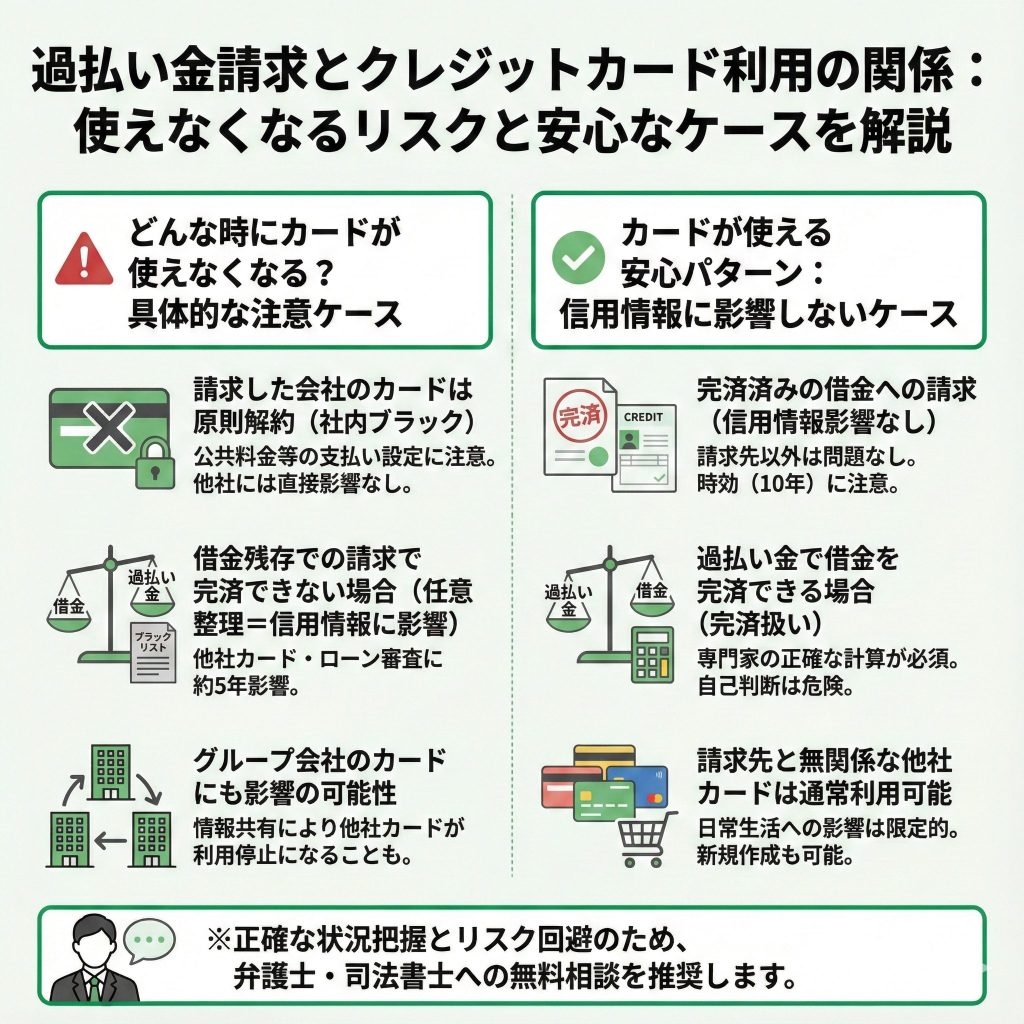 過払い金請求とクレジットカード利用の関係：使えなくなるリスクと安心なケースを解説

どんな時にカードが使えなくなる？具体的な注意ケース

請求した会社のカードは原則解約（社内ブラック）
公共料金等の支払い設定に注意。他社には直接影響なし。

借金 過払い金 ブラックリスト
借金残存での請求で完済できない場合（任意整理＝信用情報に影響）
他社カード・ローン審査に約5年影響。

グループ会社のカードにも影響の可能性
情報共有により他社カードが利用停止になることも。

カードが使える安心パターン：信用情報に影響しないケース

完済 CREDIT
完済済みの借金への請求（信用情報影響なし）
請求先以外は問題なし。時効（10年）に注意。

過払い金 借金
過払い金で借金を完済できる場合（完済扱い）
専門家の正確な計算が必須。自己判断は危険。

請求先と無関係な他社カードは通常利用可能
日常生活への影響は限定的。新規作成も可能。

※正確な状況把握とリスク回避のため、弁護士・司法書士への無料相談を推奨します。