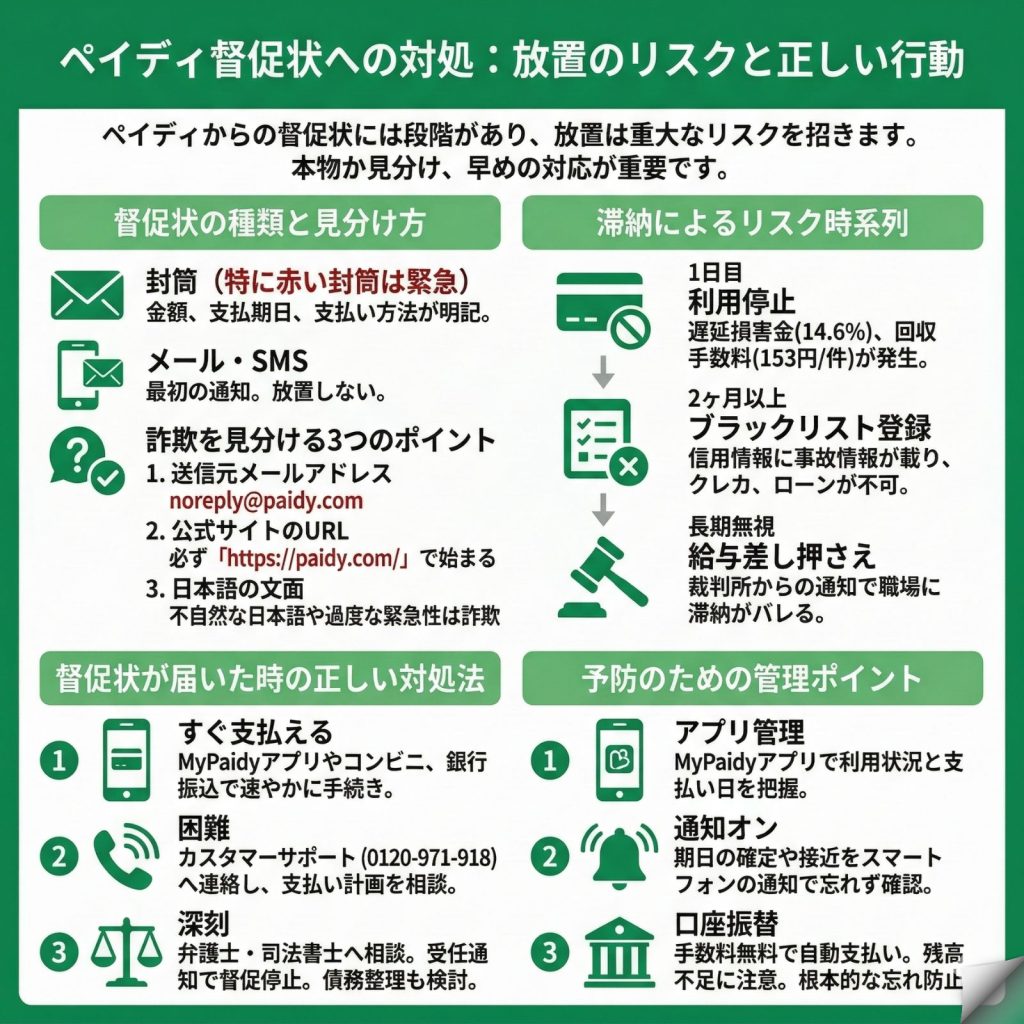 ペイディ督促状への対処：放置のリスクと正しい行動

ペイディからの督促状には段階があり、放置は重大なリスクを招きます。
本物か見分け、早めの対応が重要です。

督促状の種類と見分け方

封筒（特に赤い封筒は緊急）
金額、支払期日、支払い方法が明記。

メール・SMS
最初の通知。放置しない。

詐欺を見分ける3つのポイント
1. 送信元メールアドレス
noreply@paidy.com
2. 公式サイトのURL
必ず「https://paidy.com/」で始まる
3. 日本語の文面
不自然な日本語や過度な緊急性は詐欺

滞納によるリスク時系列

1日目
利用停止
遅延損害金(14.6%)、回収手数料(153円/件)が発生。

2ヶ月以上
ブラックリスト登録
信用情報に事故情報が載り、クレカ、ローンが不可。

長期無視
給与差し押さえ
裁判所からの通知で職場に滞納がバレる。

督促状が届いた時の正しい対処法

1 すぐ支払える
MyPaidyアプリやコンビニ、銀行振込で速やかに手続き。

2 困難
カスタマーサポート (0120-971-918) へ連絡し、支払い計画を相談。

3 深刻
弁護士・司法書士へ相談。受任通知で督促停止。債務整理も検討。

予防のための管理ポイント

1 アプリ管理
MyPaidyアプリで利用状況と支払い日を把握。

2 通知オン
期日の確定や接近をスマートフォンの通知で忘れず確認。

3 口座振替
手数料無料で自動支払い。残高不足に注意。根本的な忘れ防止